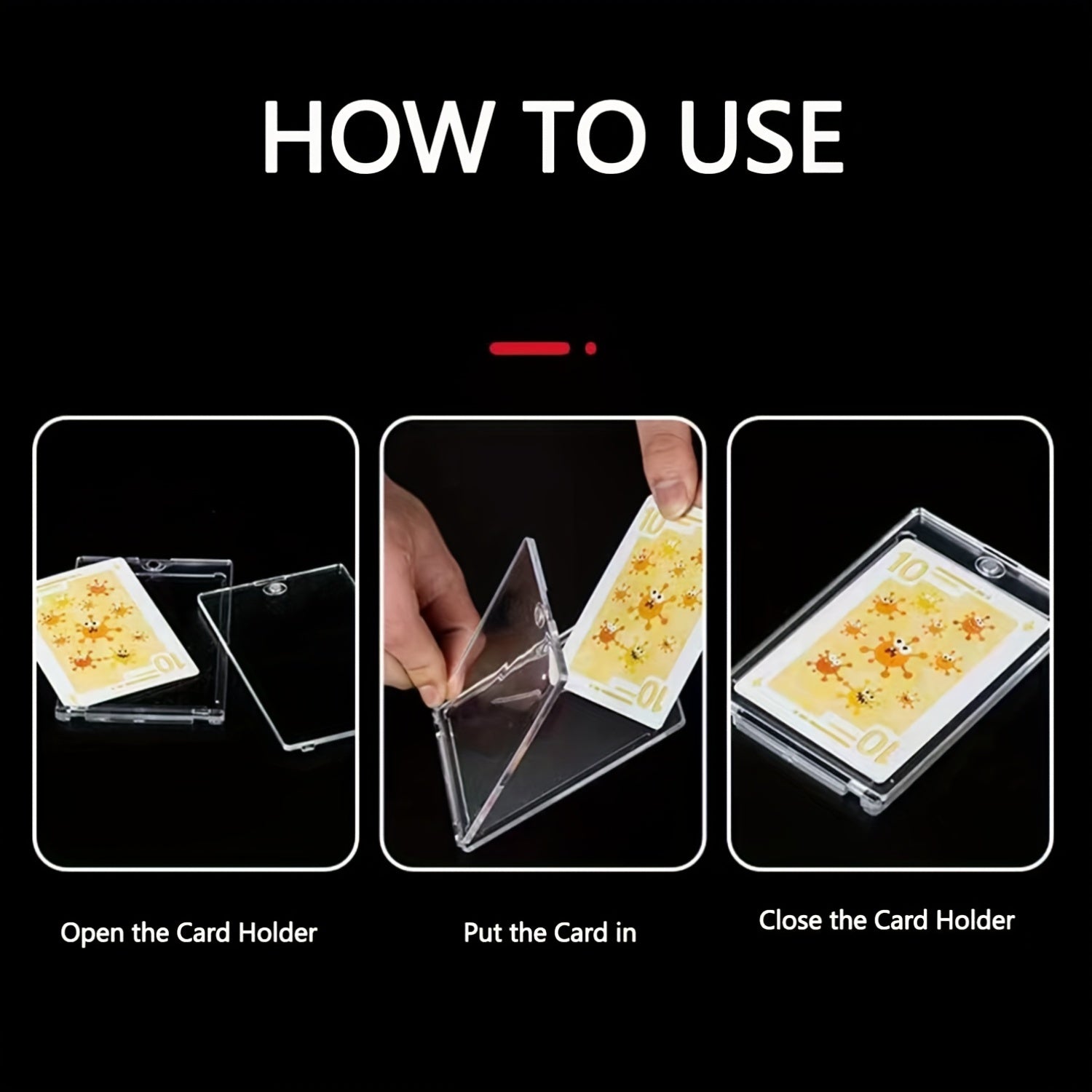 HOW TO USE

10

10

10

10

10

10

Open the Card Holder

Put the Card in

Close the Card Holder